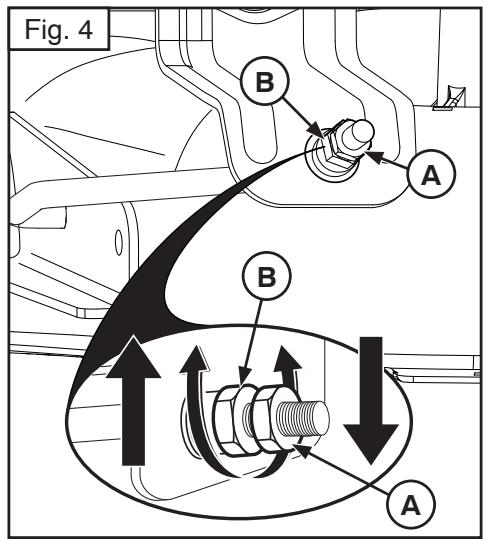 Fig. 4

B

A

B

A