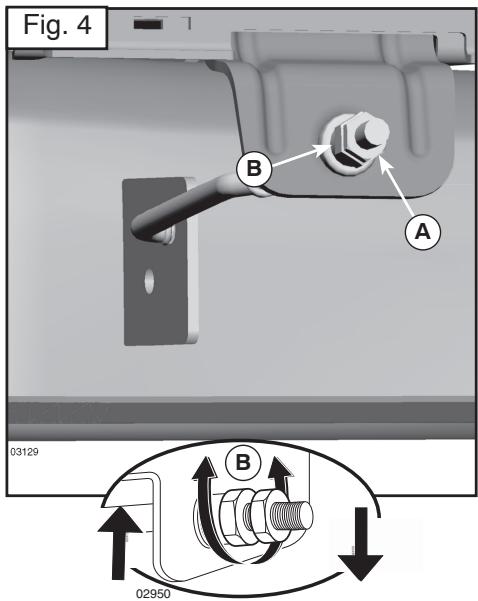 Fig. 4

B

A

03129

B

02950