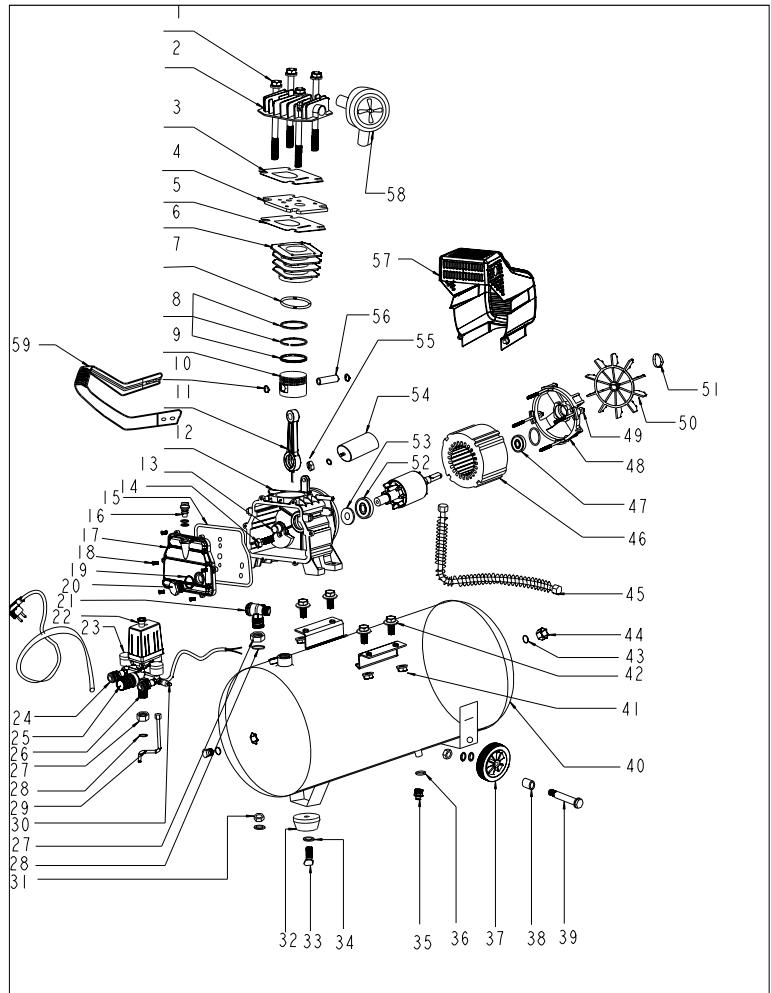 1
2
3
4
5
6
7
8
9
10
11
12
13
14
15
16
17
18
19
20
21
22
23
24
25
26
27
28
29
30
27
28
31
32
33
34
35
36
37
38
39
40
41
42
43
44
45
46
47
48
49
50
51
52
53
54
55
56
57
58
59