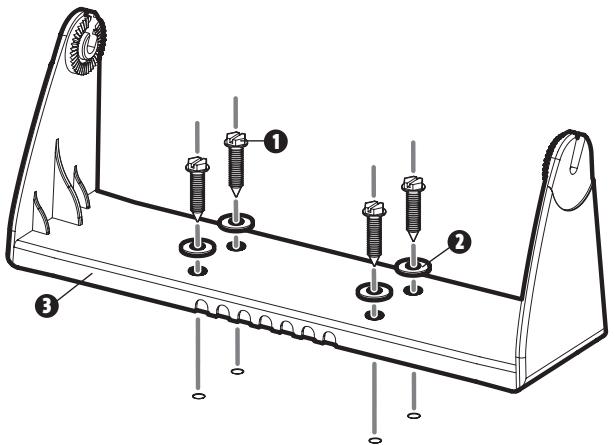 1
2
3