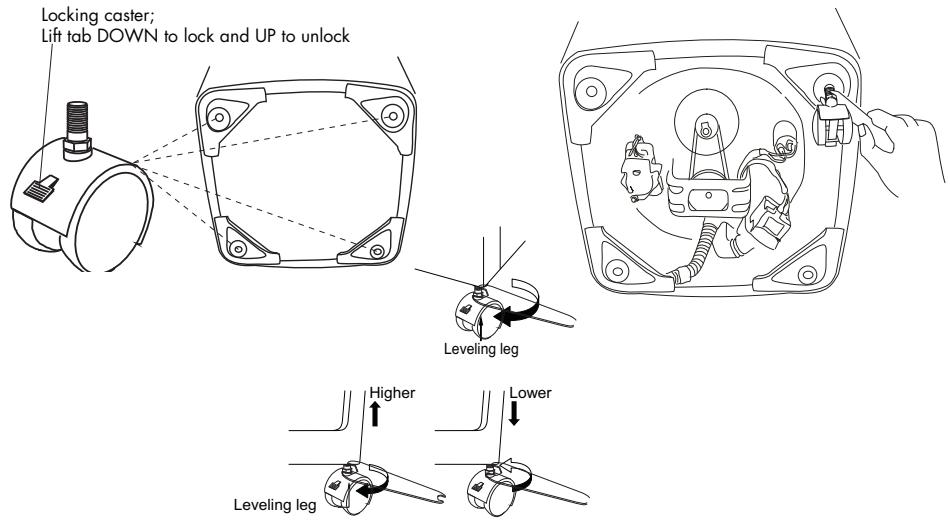 Locking caster;
Lift tab DOWN to lock and UP to unlock

Leveling leg

Higher

Lower

Leveling leg