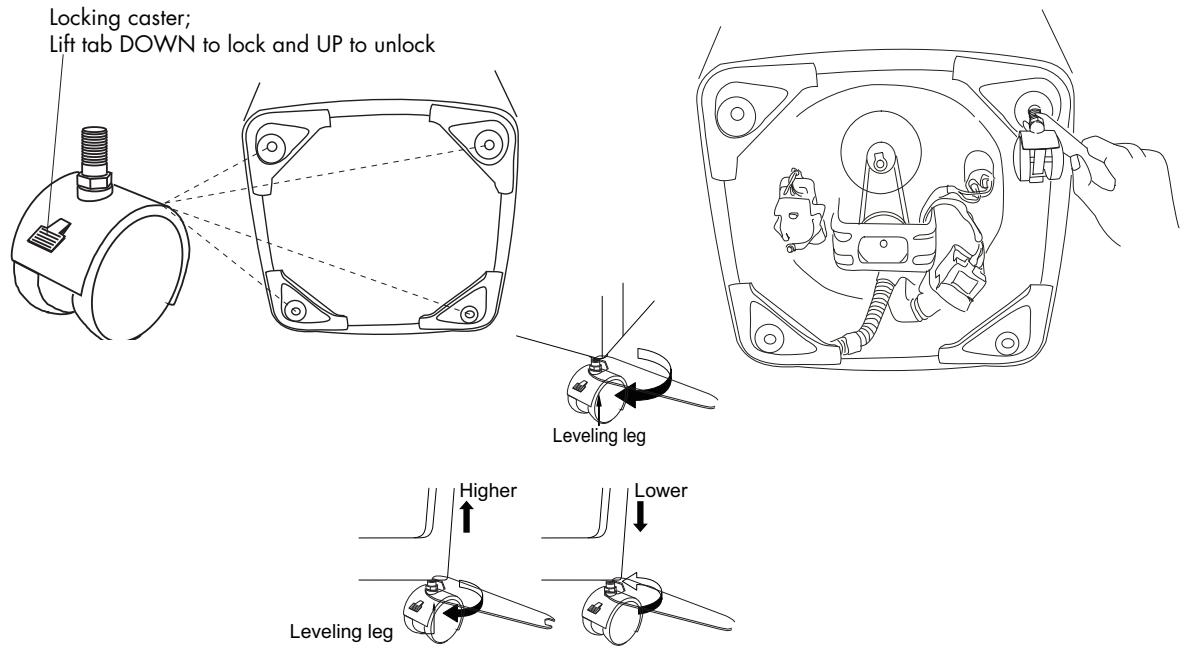 Locking caster;
Lift tab DOWN to lock and UP to unlock

Leveling leg

Higher

Lower

Leveling leg