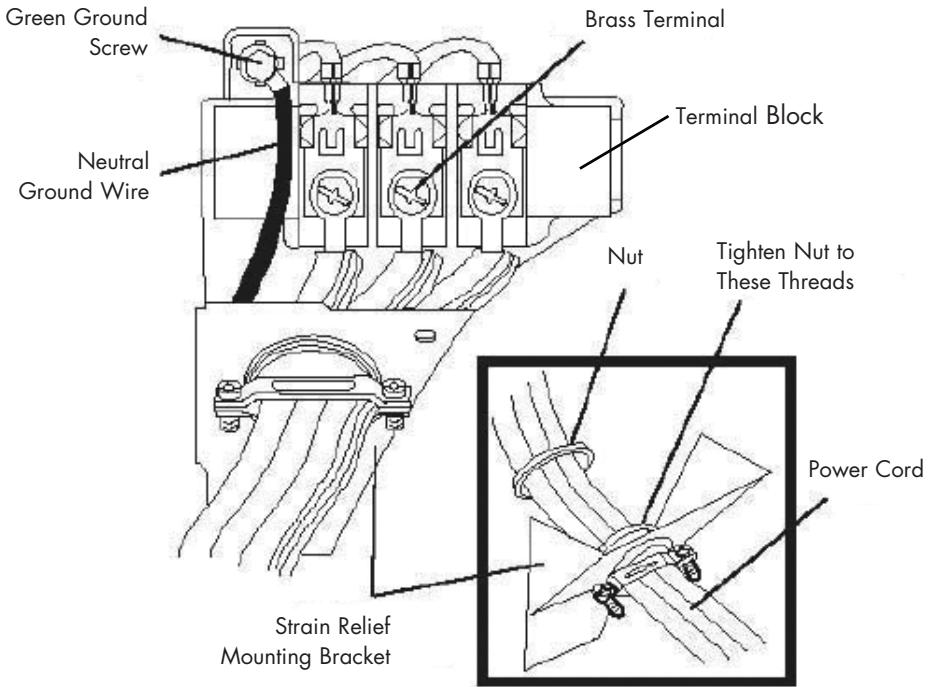 Green Ground Screw

Brass Terminal

Terminal Block

Neutral Ground Wire

Nut

Tighten Nut to These Threads

Power Cord

Strain Relief Mounting Bracket