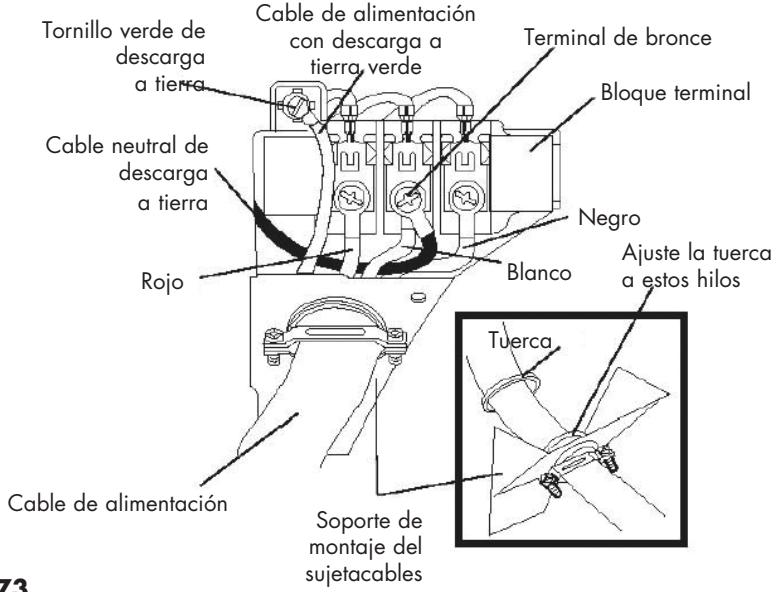 Tornillo verde de descarga a tierra

Cable de alimentación con descarga a tierra verde

Terminal de bronce

Bloque terminal

Cable neutral de descarga a tierra

Negro

Ajuste la tuerca a estos hilos

Rojo

Blanco

Tuerca

Cable de alimentación

Soporte de montaje del sujetacables

73