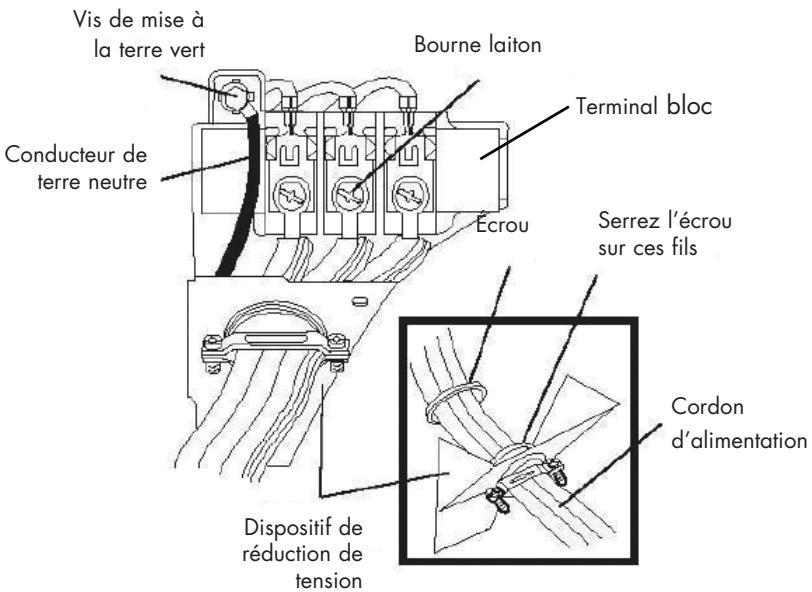 Vis de mise à la terre vert

Bourne laiton

Terminal bloc

Conducteur de terre neutre

Écrou

Serrez l'écrou sur ces fils

Cordon d'alimentation

Dispositif de réduction de tension