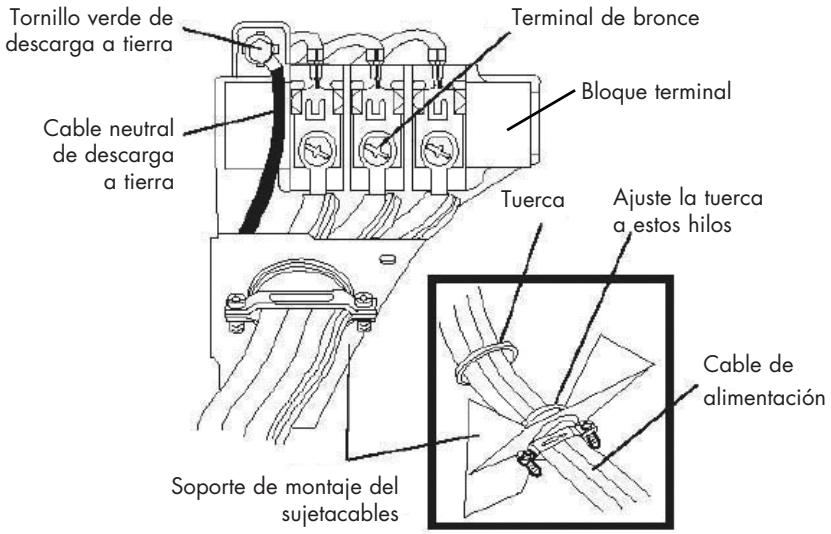 Tornillo verde de descarga a tierra

Terminal de bronce

Bloque terminal

Cable neutral de descarga a tierra

Tuerca

Ajuste la tuerca a estos hilos

Cable de alimentación

Soporte de montaje del sujetacables