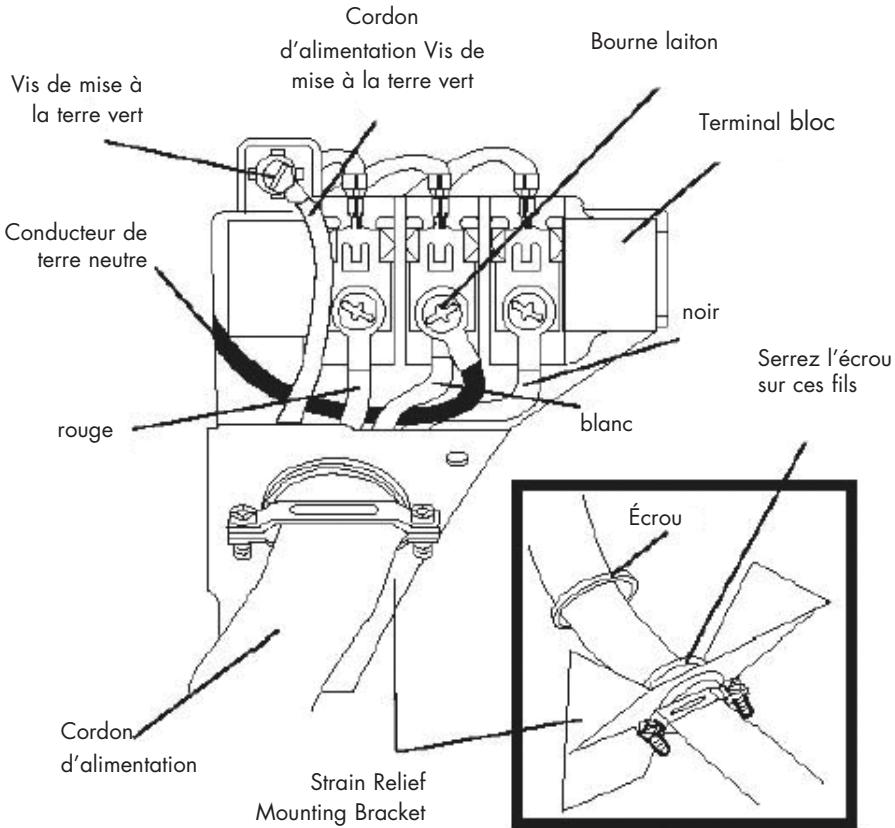 Cordon d'alimentation Vis de mise à la terre vert

Bourne laiton

Vis de mise à la terre vert

Terminal bloc

Conducteur de terre neutre

noir

Serrez l'écrou sur ces fils

rouge

blanc

Écrou

Cordon d'alimentation

Strain Relief Mounting Bracket