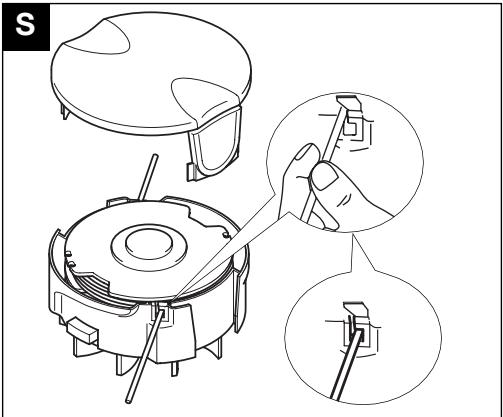 S