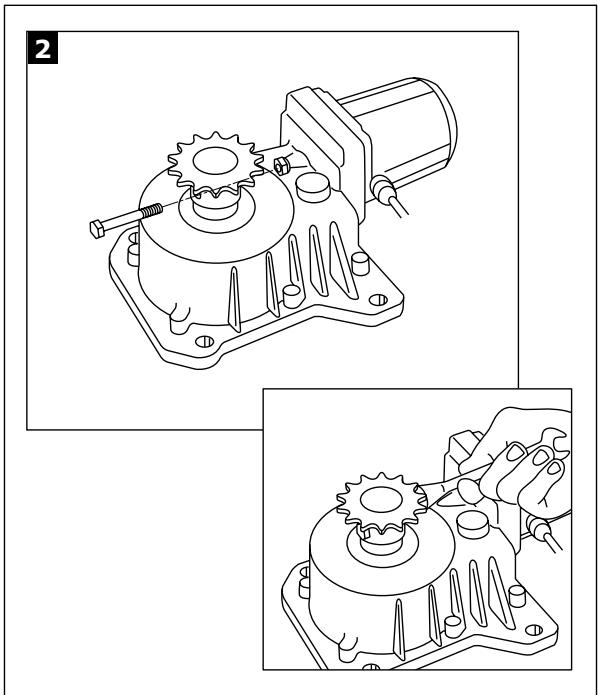 2