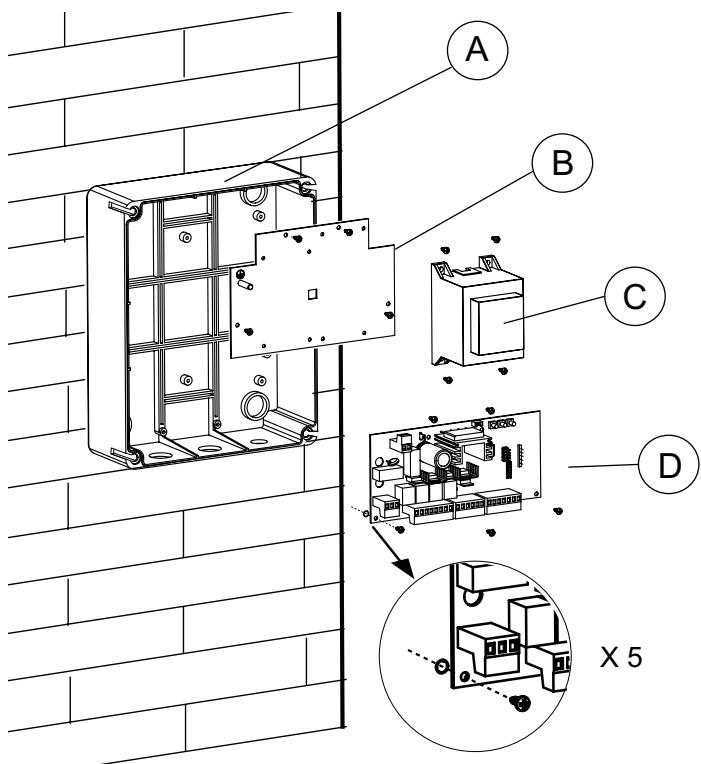 A

B

C

D

X 5