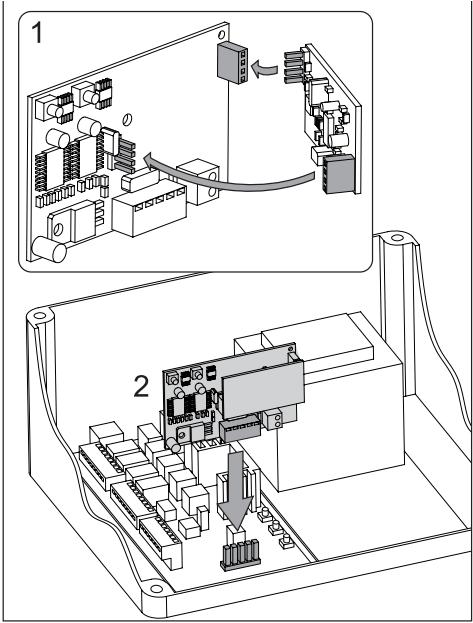 1

2