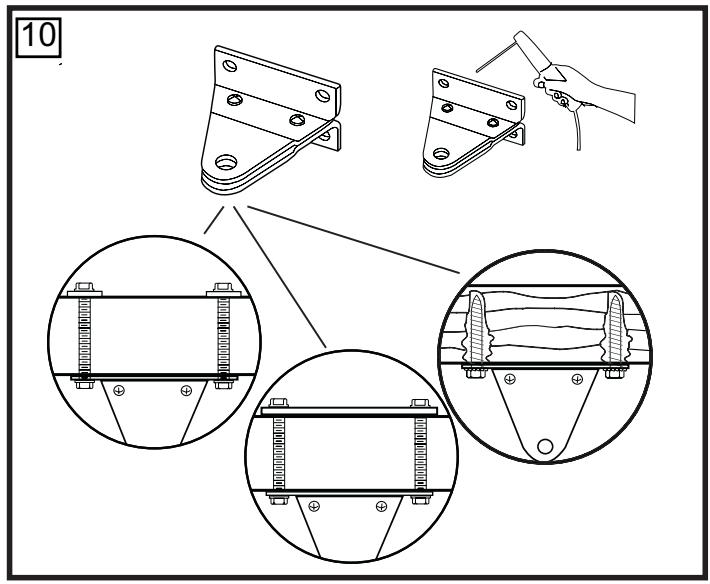 10