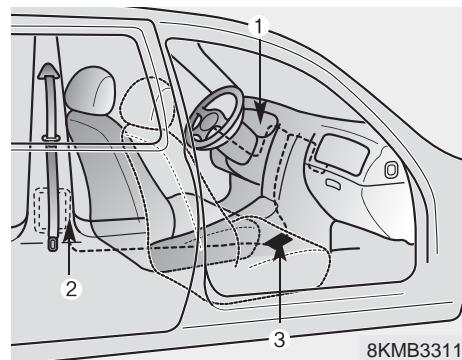 1
2
3
8KMB3311