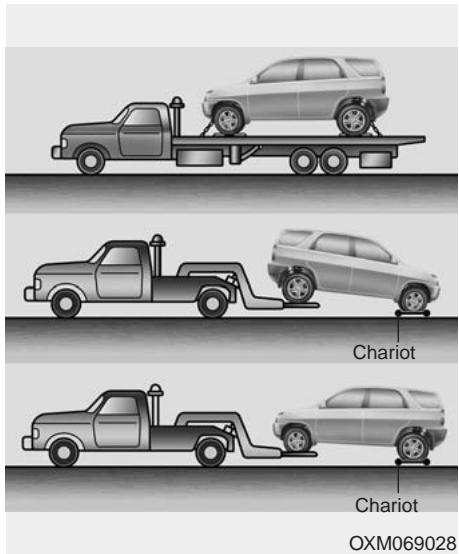 Chariot

Chariot

OXM069028