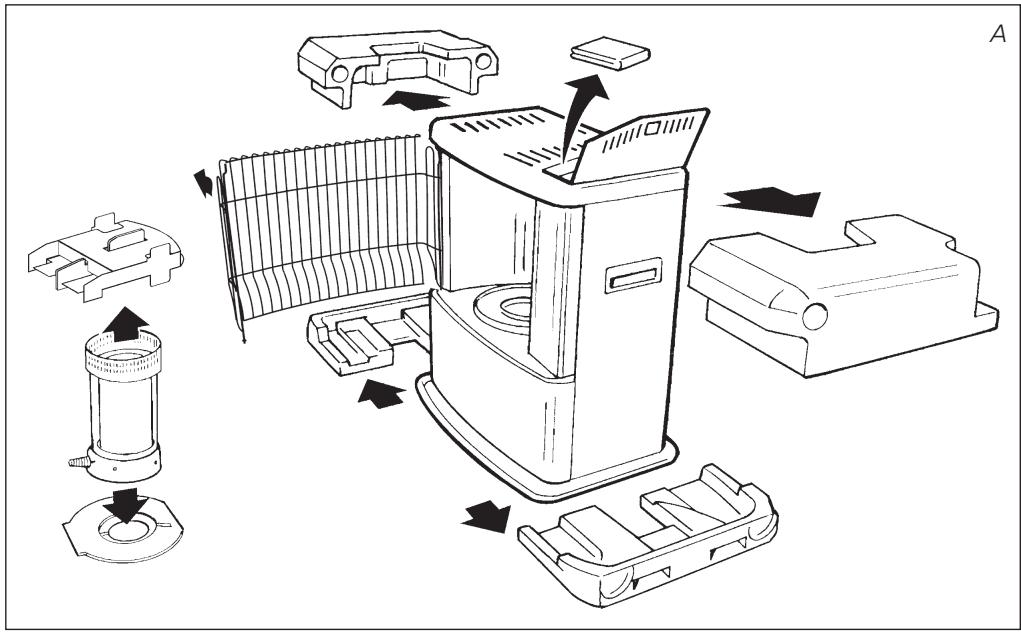 A