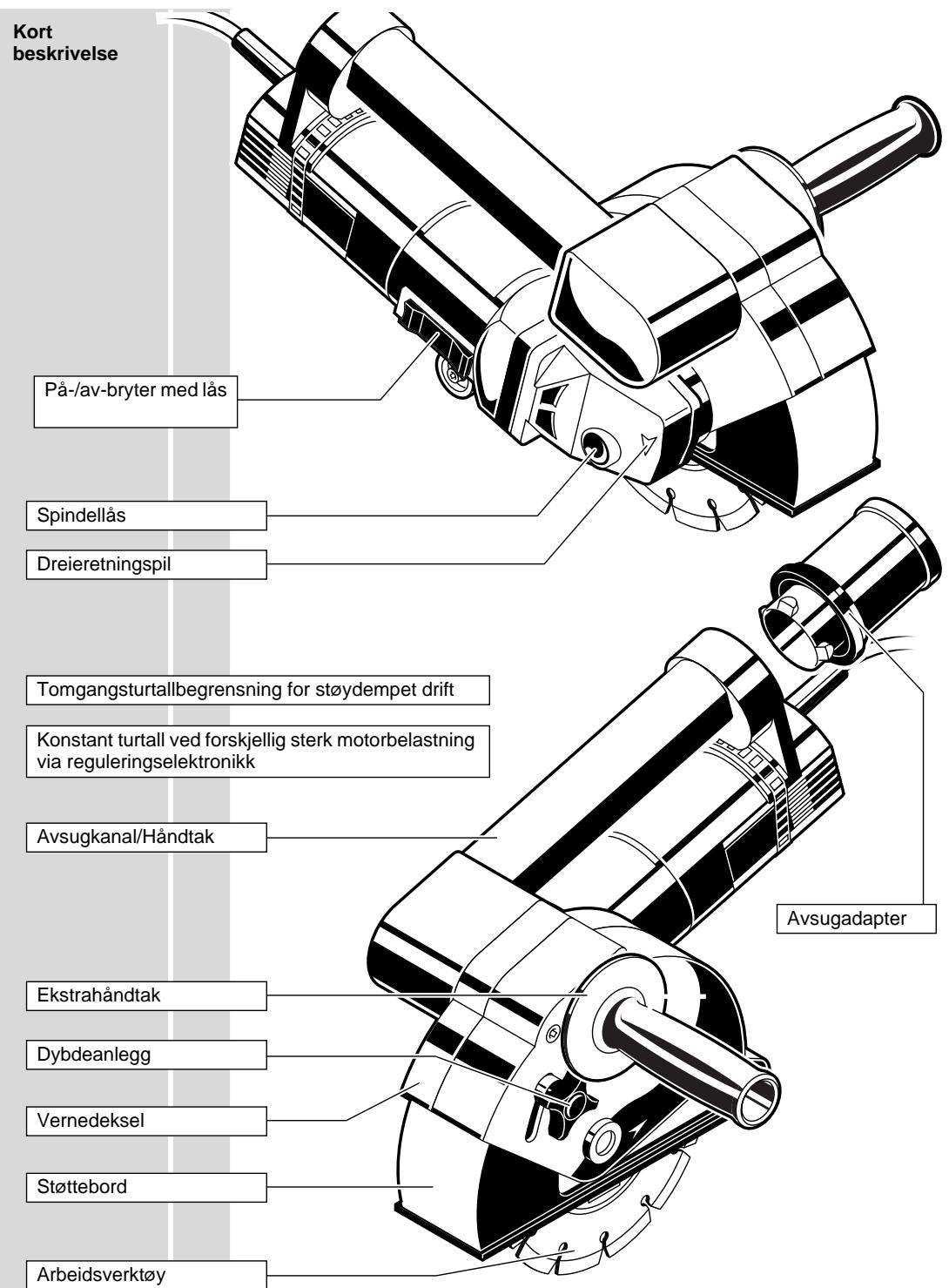 Kort beskrivelse

På-/av-bryter med lås

Spindellås

Dreieretningspil

Tomgangsturtallbegrensning for støydempet drift

Konstant turtall ved forskjellig sterk motorbelastning via reguleringselektronikk

Avsugkanal/Håndtak

Avsugadapter

Ekstrahåndtak

Dybdeanlegg

Vernedeksel

Støttebord

Arbeidsverktøy