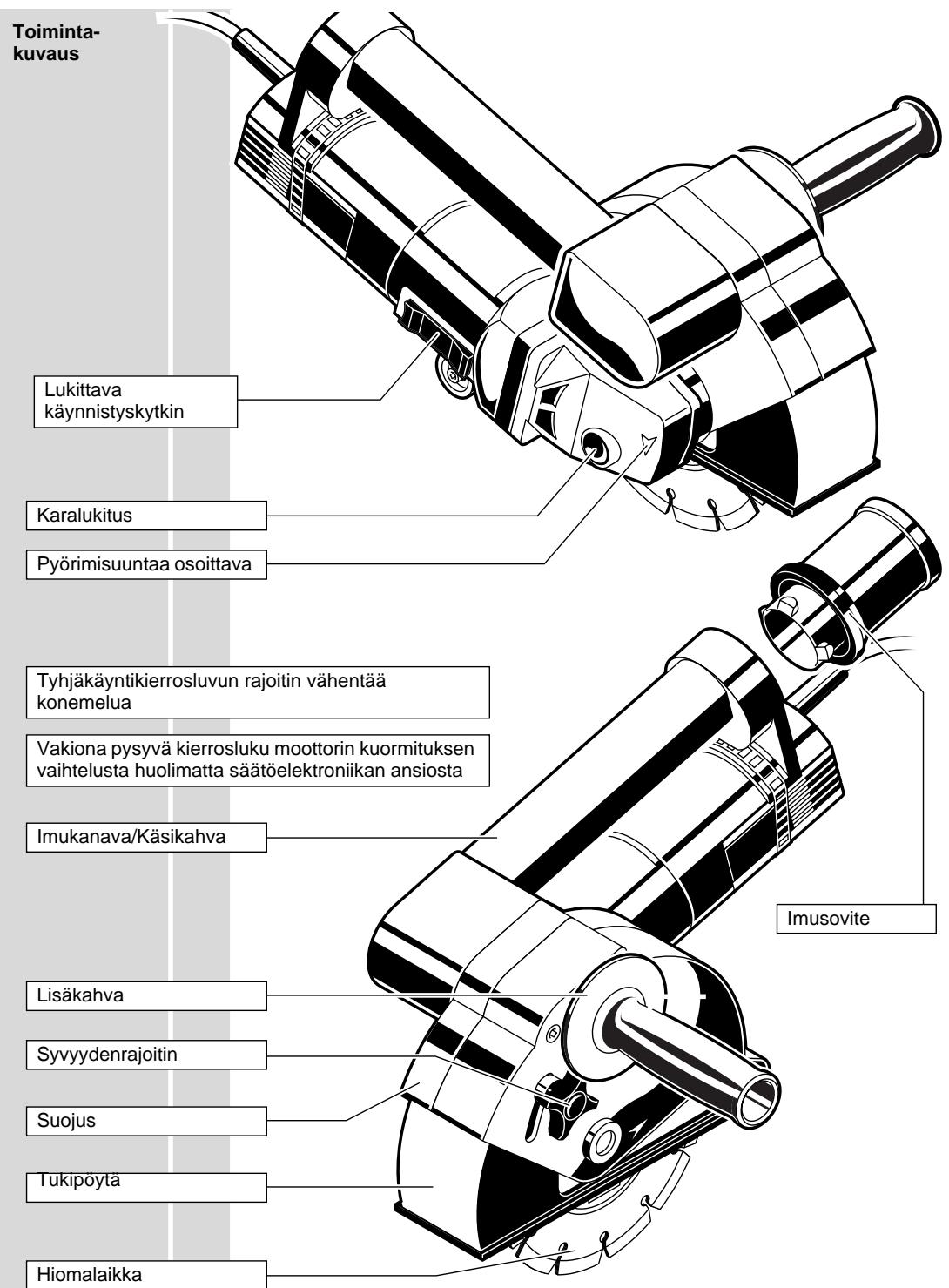 Toimintakuvaus

Lukittava käynnistyskytkin

Karalukitus

Pyörimisuuntaa osoittava

Tyhjäkäyntikierrosluvun rajoitin vähentää konemelua

Vakiona pysyvä kierrosluku moottorin kuormituksen vaihtelusta huolimatta säätöelektroniikan ansiosta

Imukanava/Käsikahva

Imusovite

Lisäkahva

Syvyydenrajoitin

Suojus

Tukipöytä

Hiomalaikka