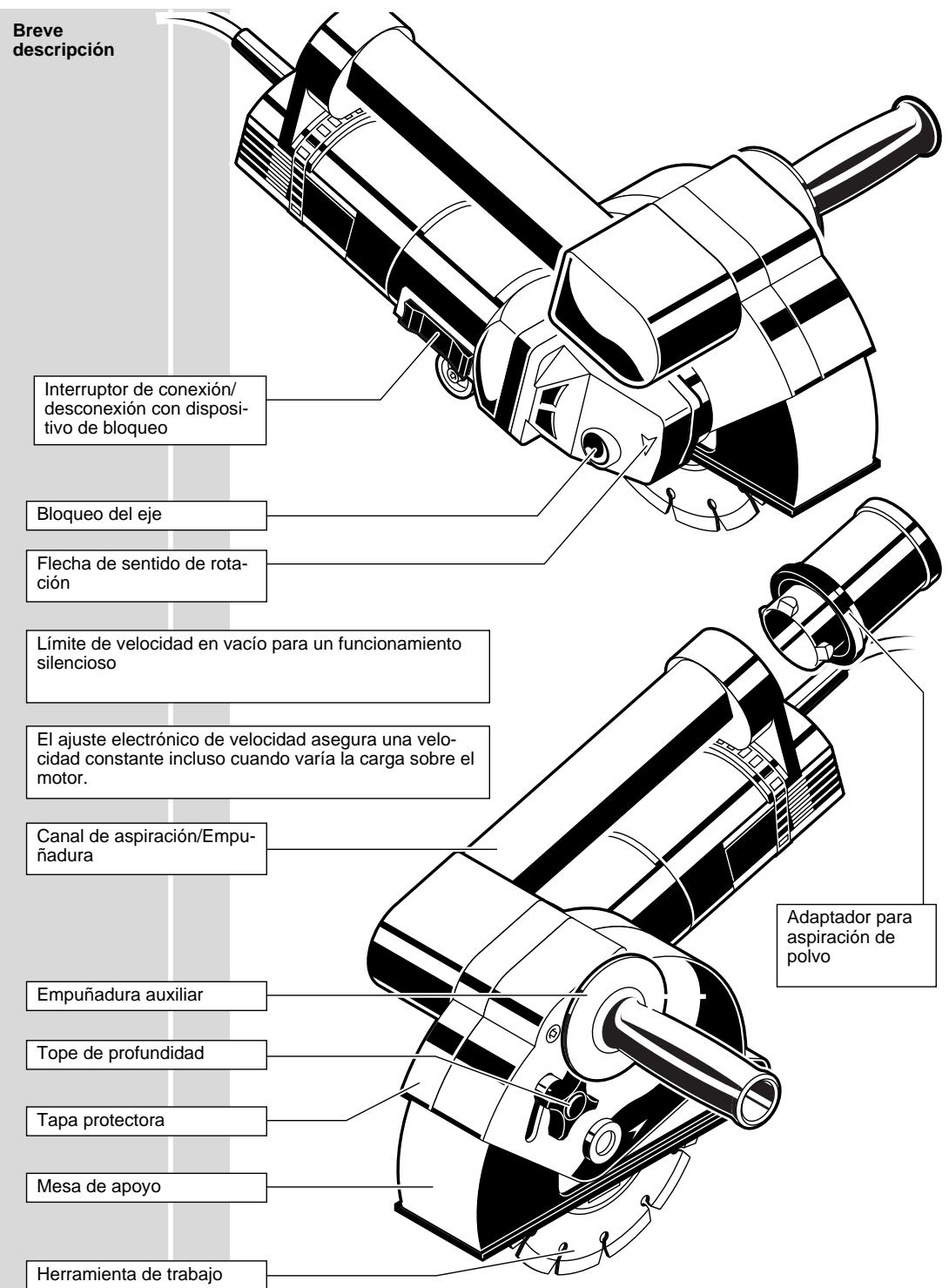 Breve descripción

Interruptor de conexión/desconexión con dispositivo de bloqueo

Bloqueo del eje

Flecha de sentido de rotación

Límite de velocidad en vacío para un funcionamiento silencioso

El ajuste electrónico de velocidad asegura una velocidad constante incluso cuando varía la carga sobre el motor.

Canal de aspiración/Empuñadura

Adaptador para aspiración de polvo

Empuñadura auxiliar

Tope de profundidad

Tapa protectora

Mesa de apoyo

Herramienta de trabajo