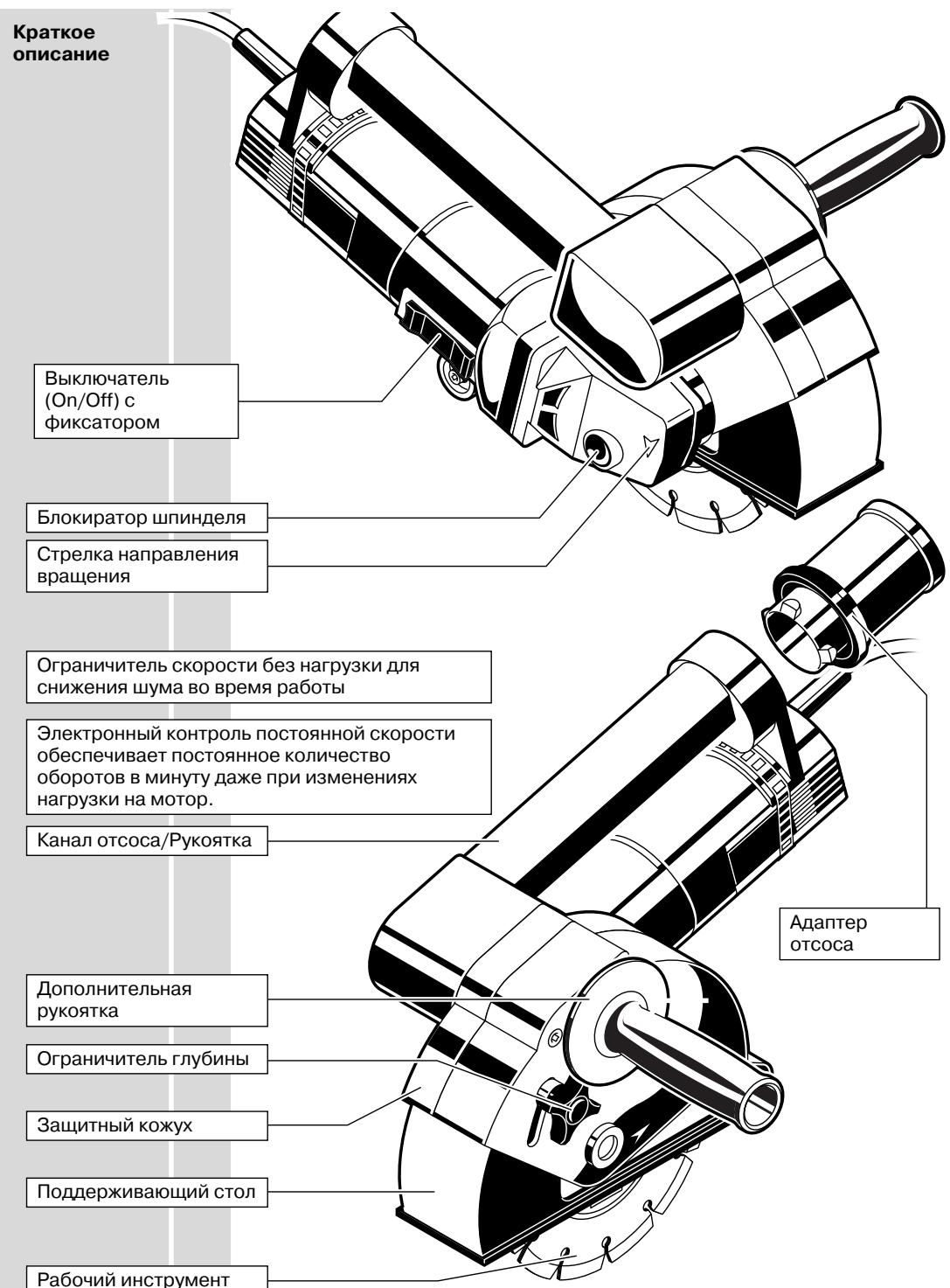 Краткое описание

Выключатель (On/Off) с фиксатором

Блокиратор шпинделя

Стрелка направления вращения

Ограничитель скорости без нагрузки для снижения шума во время работы

Электронный контроль постоянной скорости обеспечивает постоянное количество оборотов в минуту даже при изменениях нагрузки на мотор.

Канал отсоса/Рукоятка

Адаптер отсоса

Дополнительная рукоятка

Ограничитель глубины

Защитный кожух

Поддерживающий стол

Рабочий инструмент