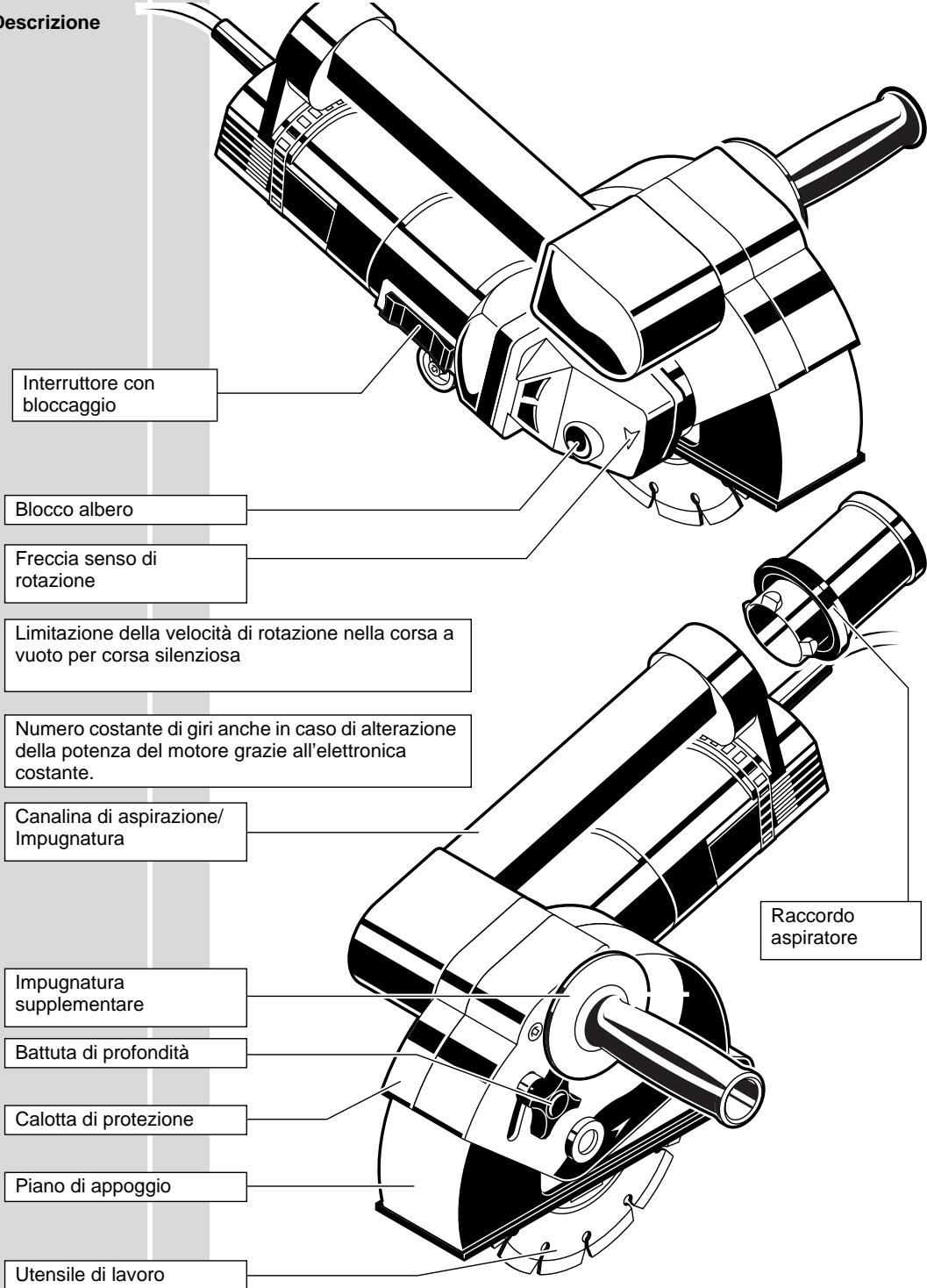 Descrizione

Interruttore con bloccaggio

Blocco albero

Freccia senso di rotazione

Limitazione della velocità di rotazione nella corsa a vuoto per corsa silenziosa

Numero costante di giri anche in caso di alterazione della potenza del motore grazie all'elettronica costante.

Canalina di aspirazione/ Impugnatura

Raccordo aspiratore

Impugnatura supplementare

Battuta di profondità

Calotta di protezione

Piano di appoggio

Utensile di lavoro