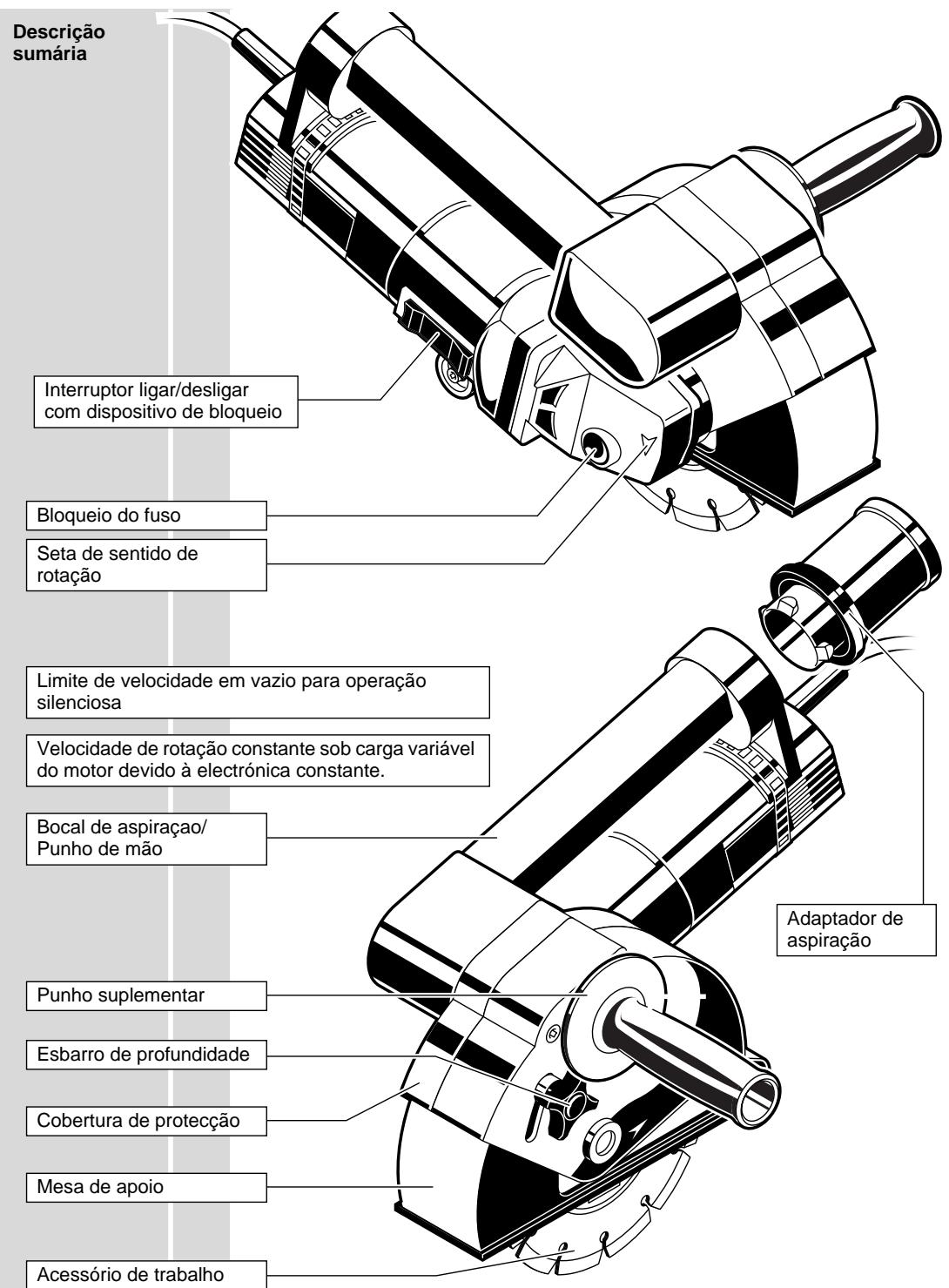 Descrição sumária

Interruptor ligar/desligar com dispositivo de bloqueio

Bloqueio do fuso

Seta de sentido de rotação

Limite de velocidade em vazio para operação silenciosa

Velocidade de rotação constante sob carga variável do motor devido à electrónica constante.

Bocal de aspiraçao/ Punho de mão

Adaptador de aspiração

Punho suplementar

Esbarro de profundidade

Cobertura de protecção

Mesa de apoio

Acessório de trabalho