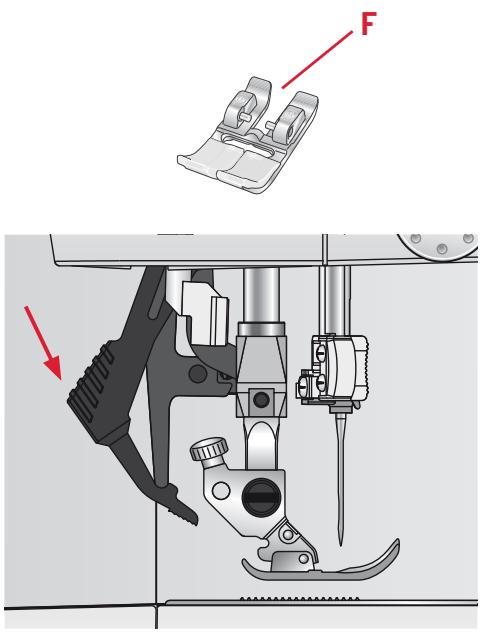 F