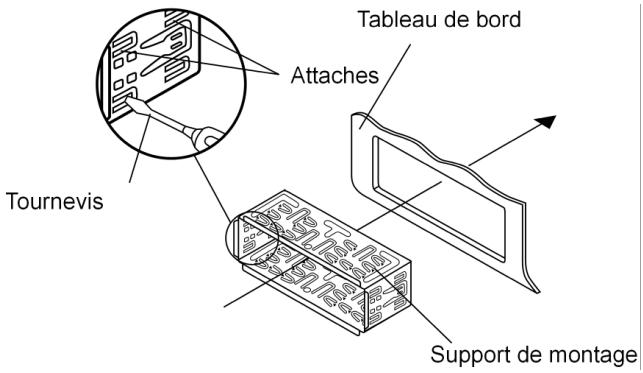 Tableau de bord

Attaches

Tournevis

Support de montage