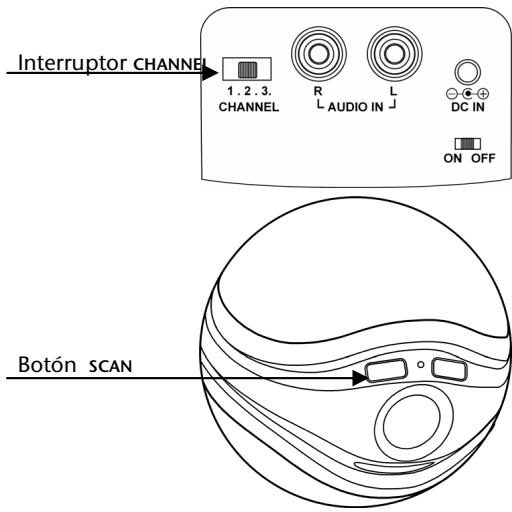 Interruptor CHANNEL

1 . 2 . 3.
CHANNEL

R
L
AUDIO IN

DC IN

ON OFF

Botón SCAN