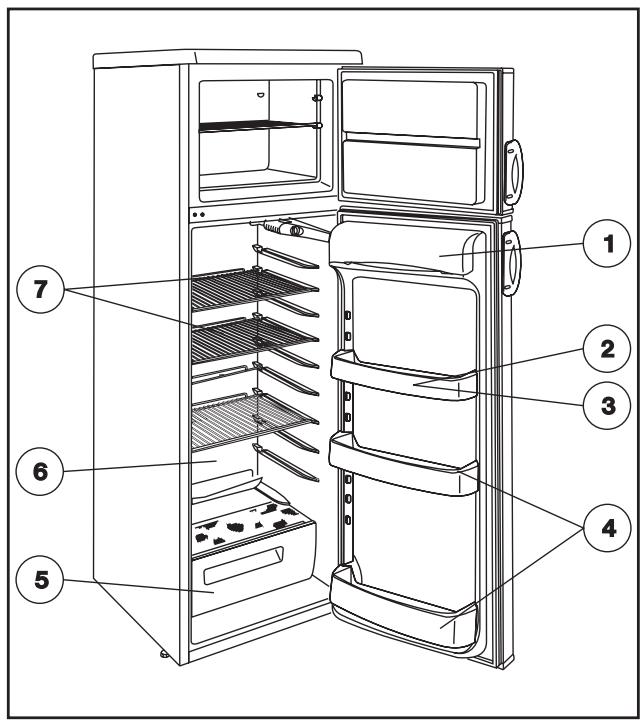 1
7
2
3
6
4
5