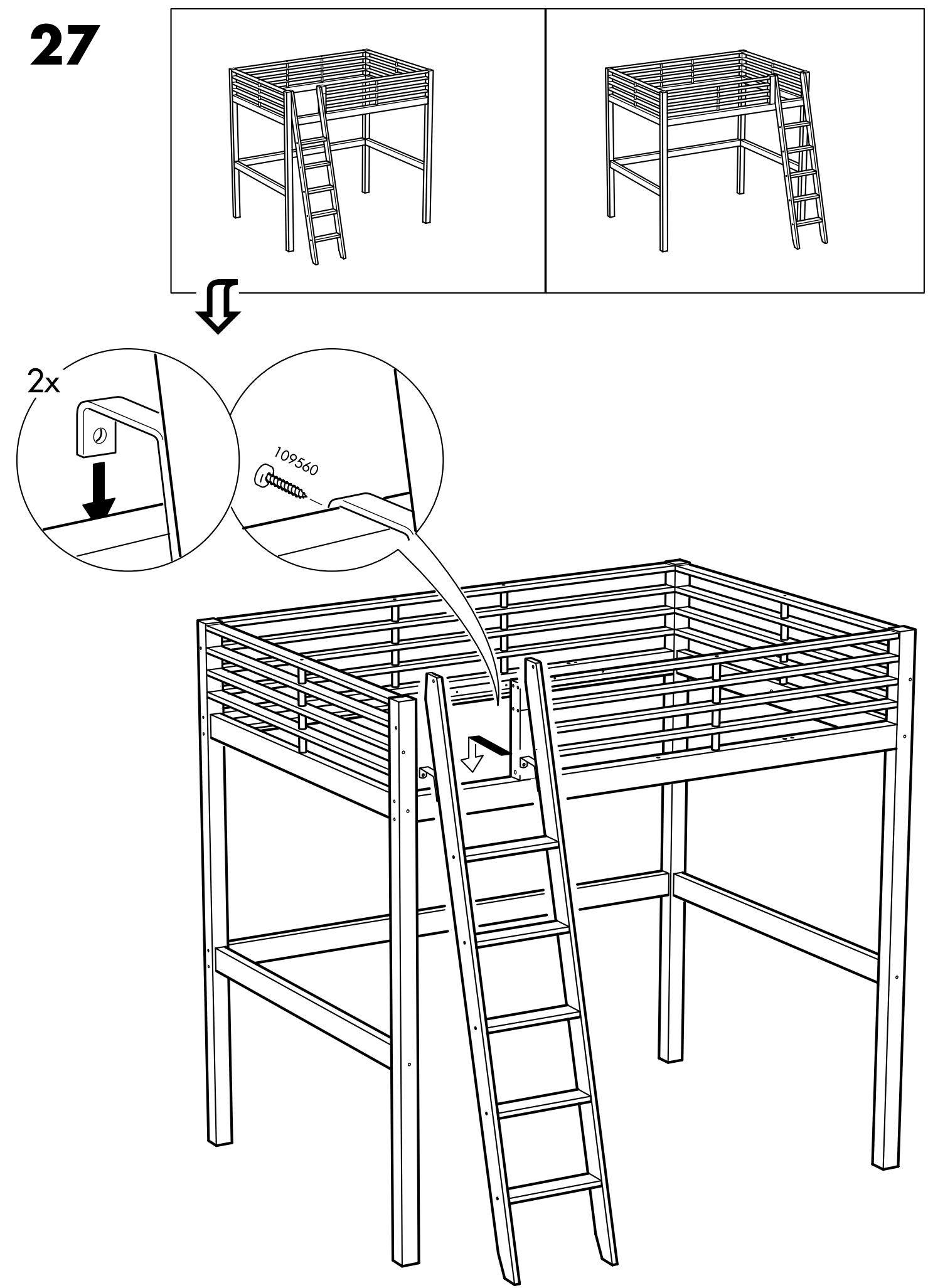 27

2x

109560