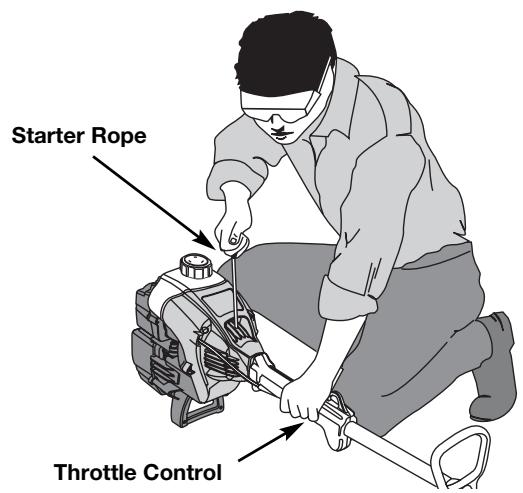 Starter Rope

Throttle Control