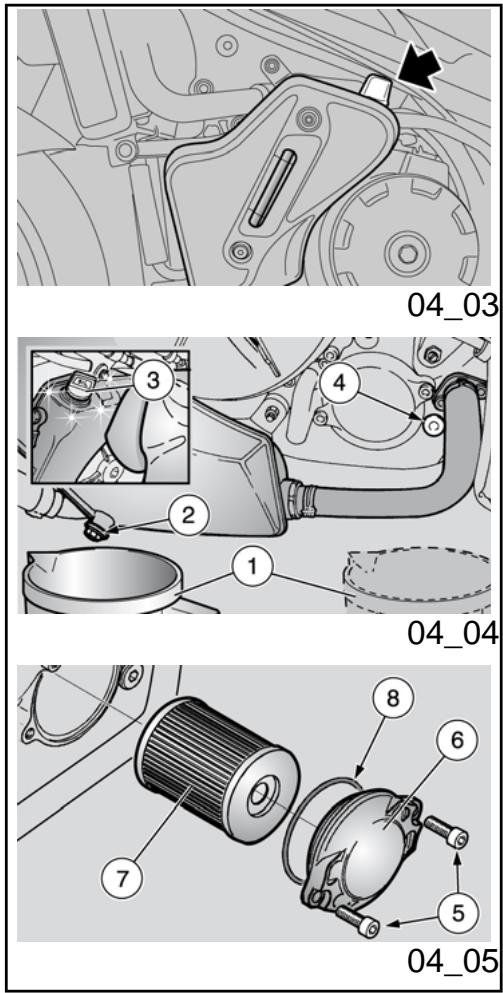 04_03

3
4
2
1

04_04

8
6
7
5

04_05