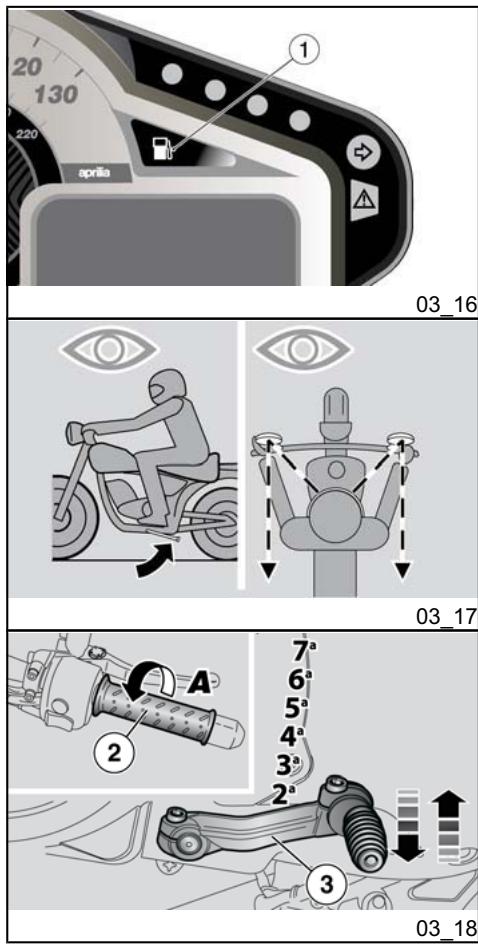 20
130
220
aprilia
1
03_16
03_17
A
2
7ª
6ª
5ª
4ª
3ª
2ª
3
03_18