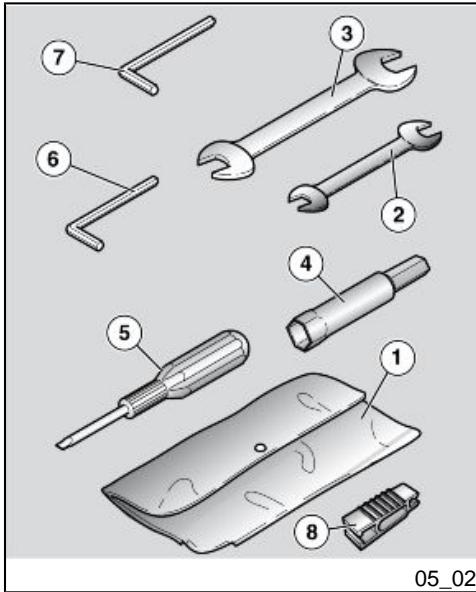 7
3
6
2
4
5
1
8
05_02