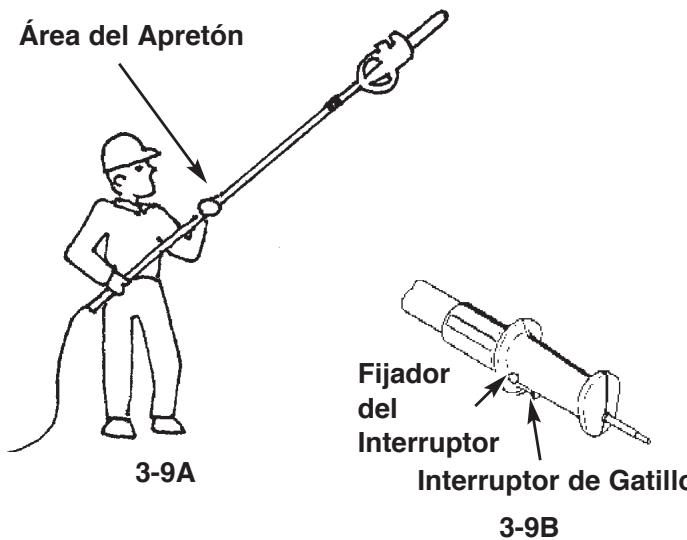 Área del Apretón

Fijador del Interruptor

3-9A

Interruptor de Gatillo

3-9B