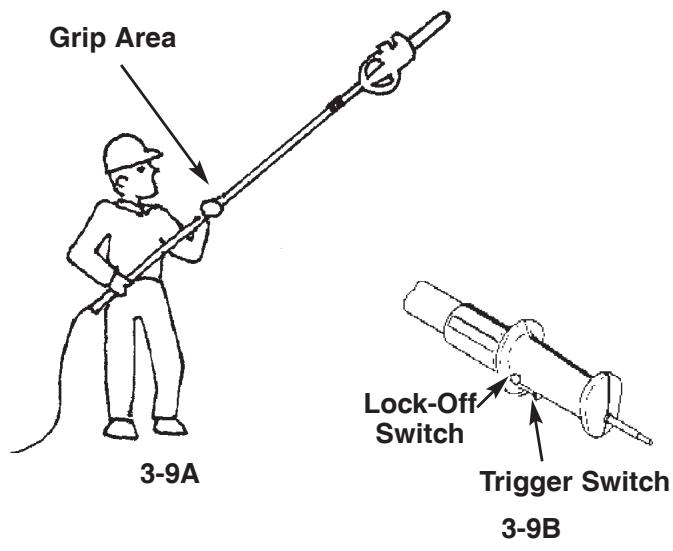 Grip Area

3-9A

Lock-Off Switch

Trigger Switch

3-9B