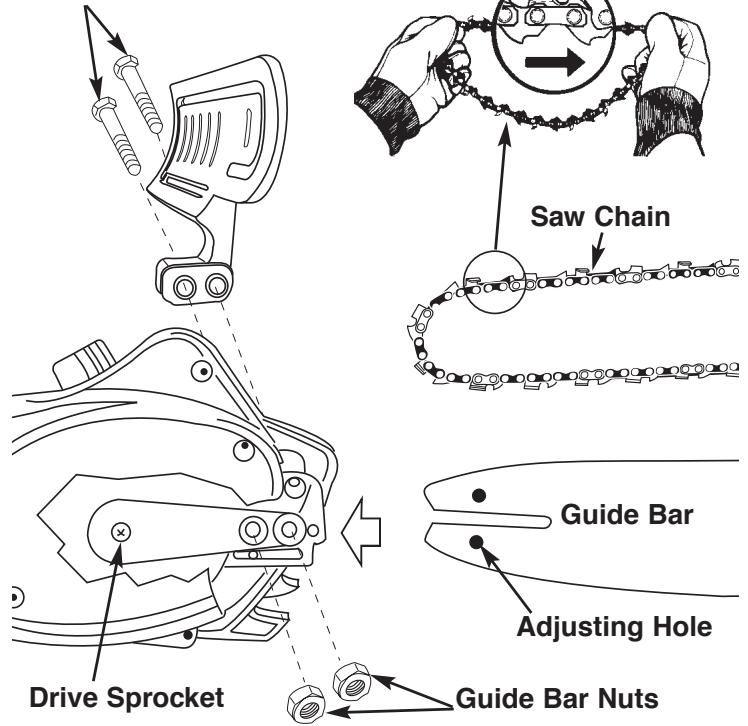 Saw Chain

Guide Bar

Adjusting Hole

Drive Sprocket

Guide Bar Nuts