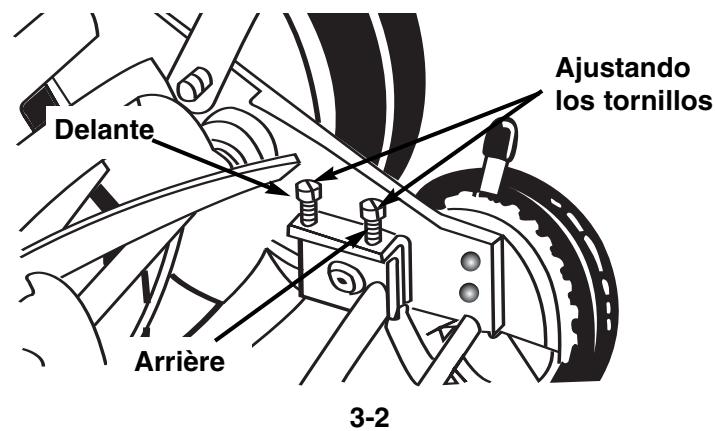 Ajustando los tornillos

Delante

Arrière

3-2