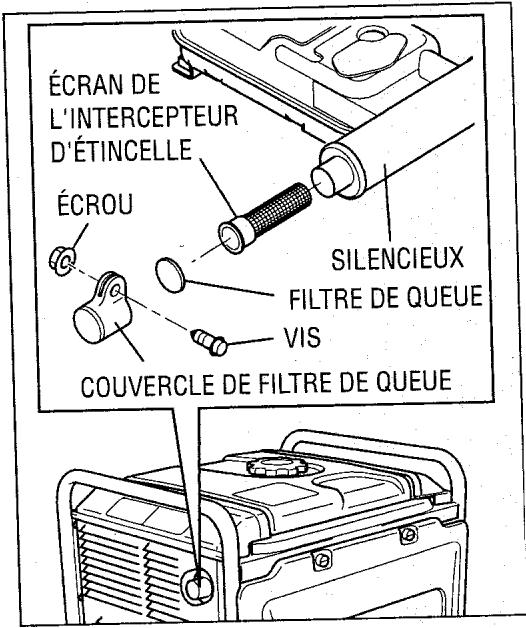 ÉCRAN DE L'INTERCEPTEUR D'ÉTINCELLE

ÉCROU

SILENCIEUX

FILTRE DE QUEUE

VIS

COUVERCLE DE FILTRE DE QUEUE