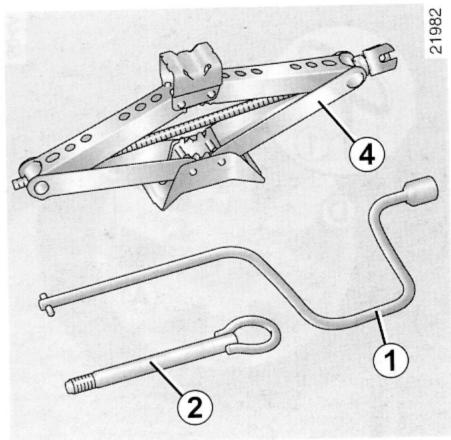 21982

4

1

2