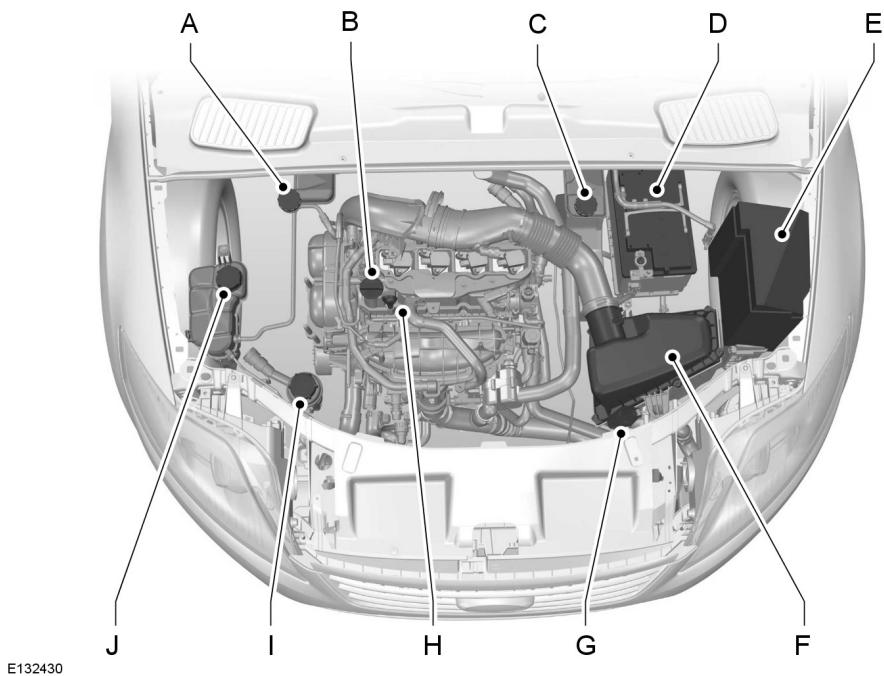 A
B
C
D
E
J
I
H
G
F
E132430