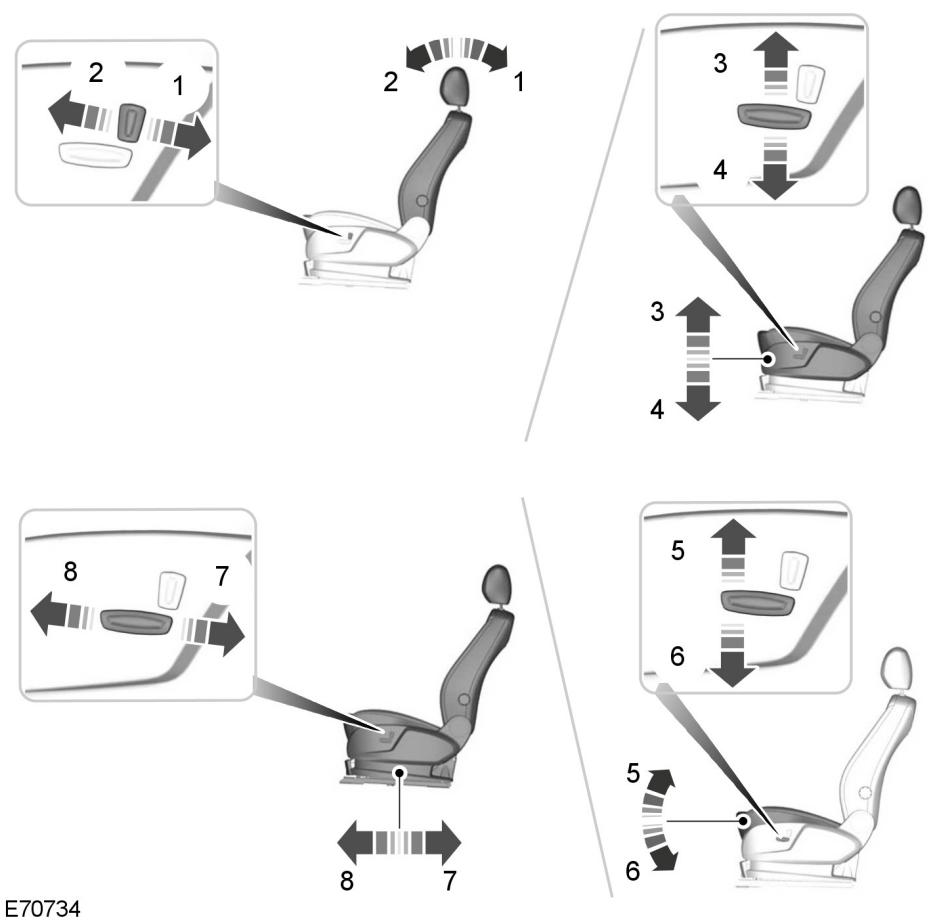 2
1
2
1
3
4
3
4
8
7
8
7
5
6
5
6
E70734