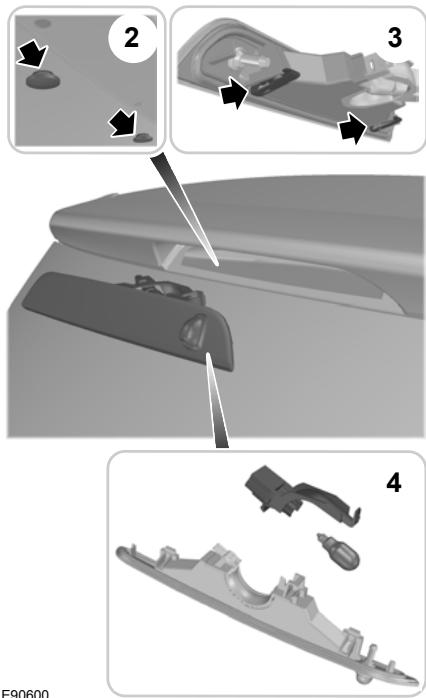 2

3

4

E90600