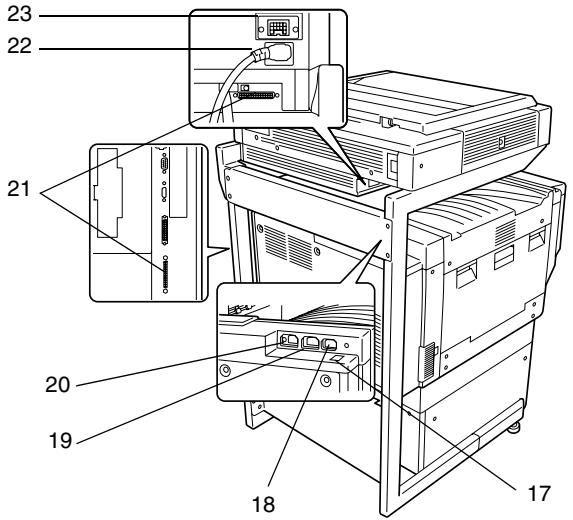 23
22
21
20
19
18
17