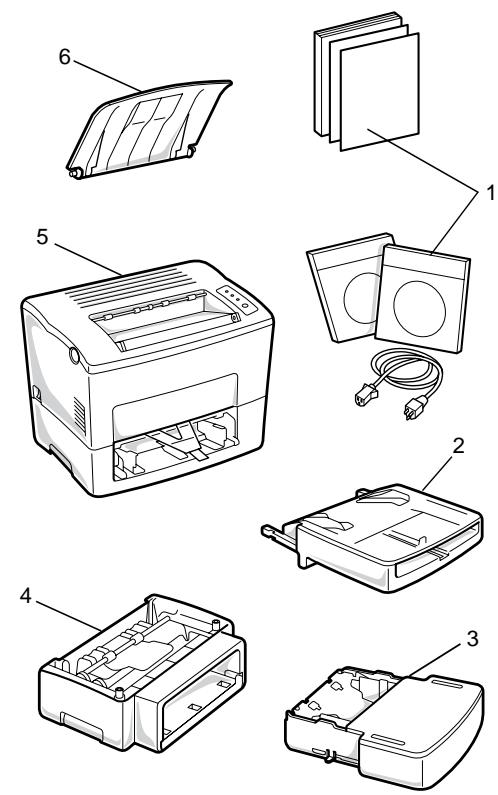 6

1

5

2

4

3