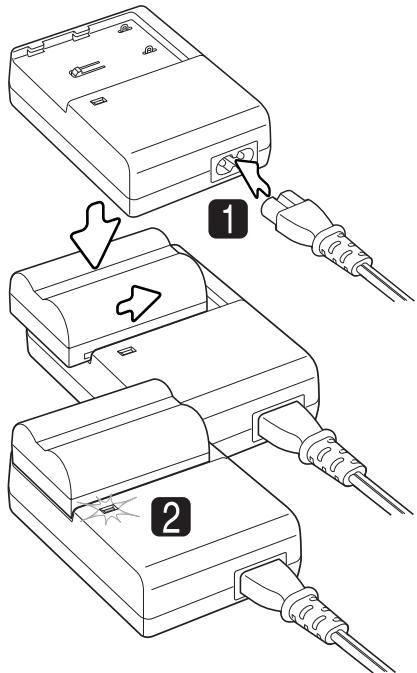 1

2