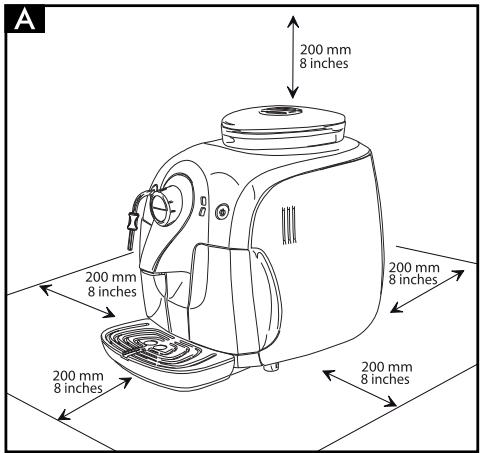 A

200 mm
8 inches

200 mm
8 inches

200 mm
8 inches

200 mm
8 inches

200 mm
8 inches