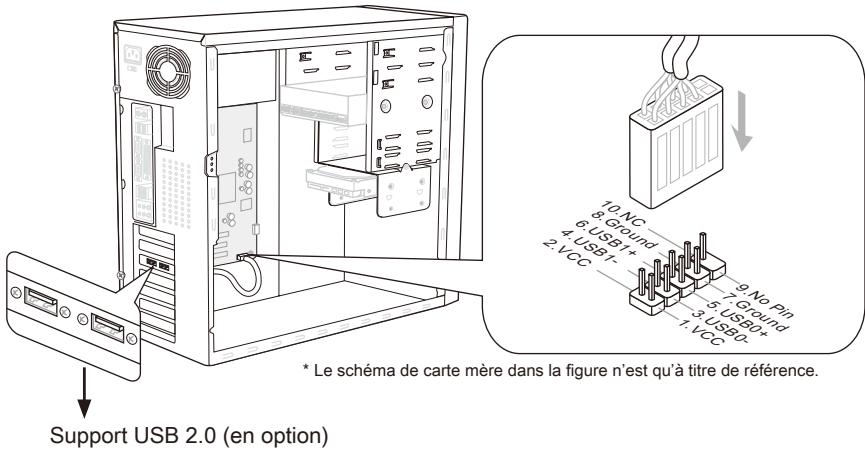 10.NC
8.Ground
6.USB1+
4.USB1-
2.VCC
9.No Pin
7.Ground
5.USB0+
3.USB0-
1.VCC

* Le schéma de carte mère dans la figure n'est qu'à titre de référence.

Support USB 2.0 (en option)