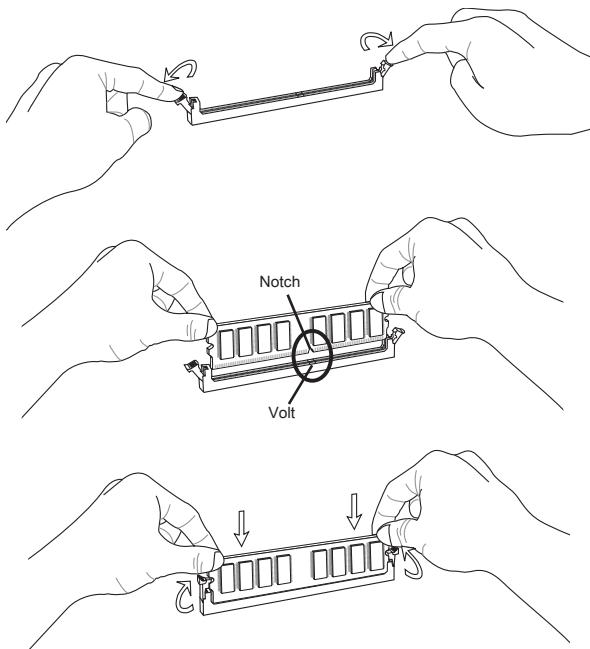 Notch

Volt