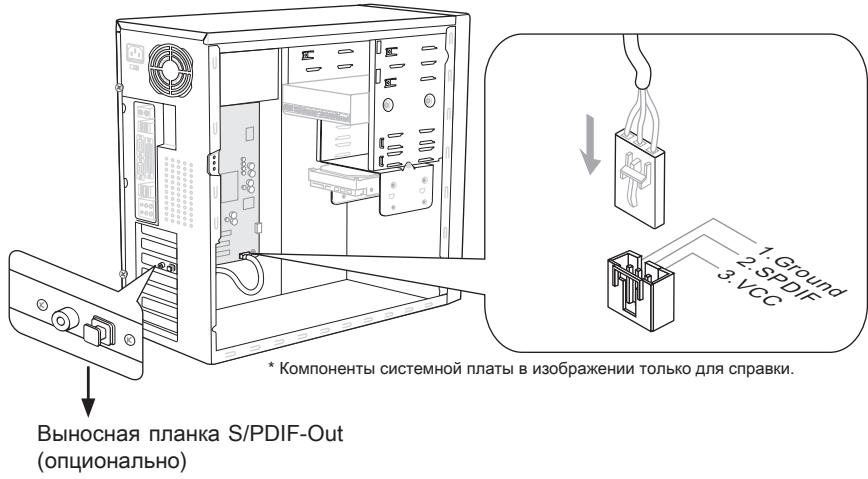 1.Ground
2.SPDIF
3.VCC

* Компоненты системной платы в изображении только для справки.

Выносная планка S/PDIF-Out
(опционально)